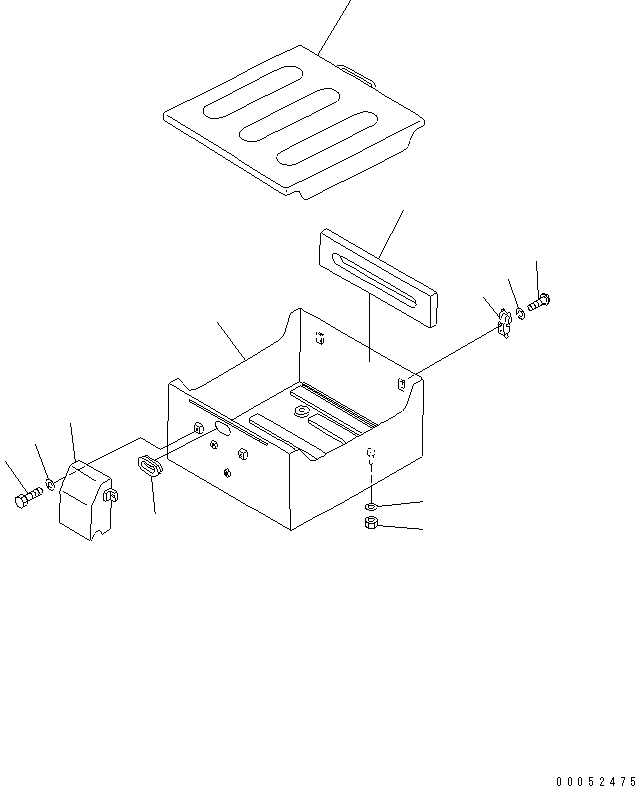 00052475