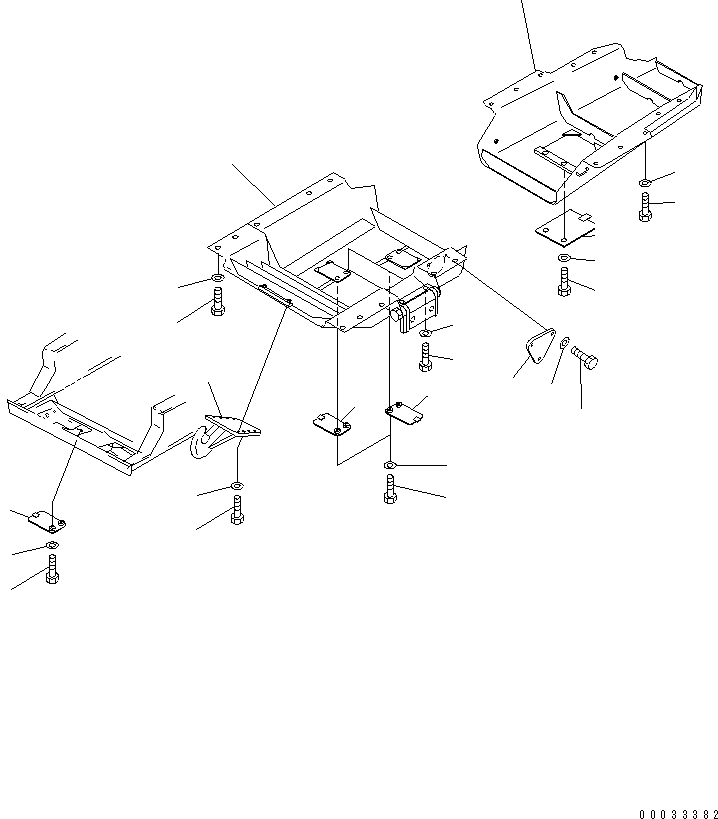 00033382