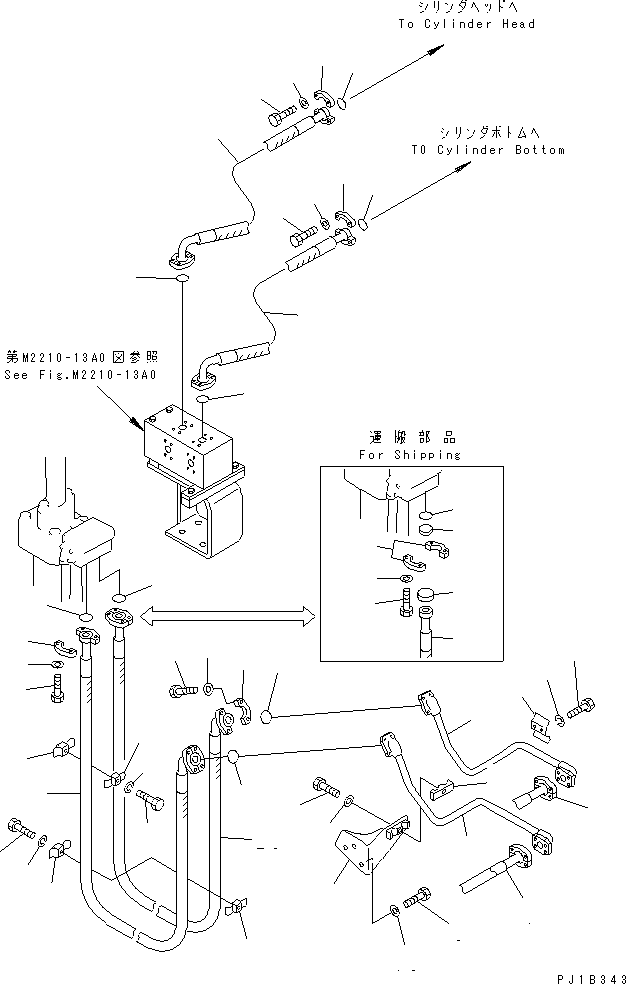 シリンダヘッドへ
To Cylinder Head

シリンダボトムへ
TO Cylinder Bottom

第M2210-13A0図参照
See Fig.M2210-13A0

運搬部品
For Shipping

PJ1B343