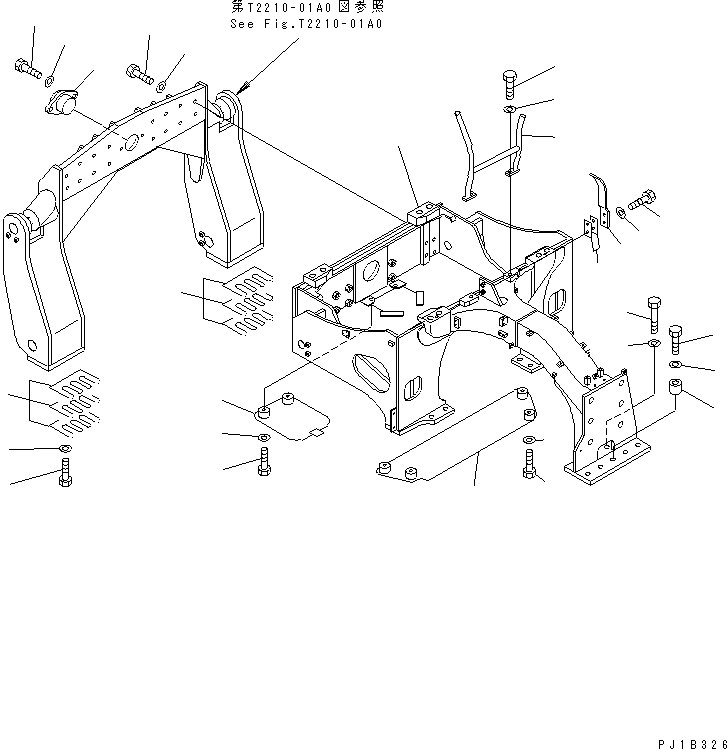 第T2210-01A0図参照
See Fig.T2210-01A0

PJ1B326