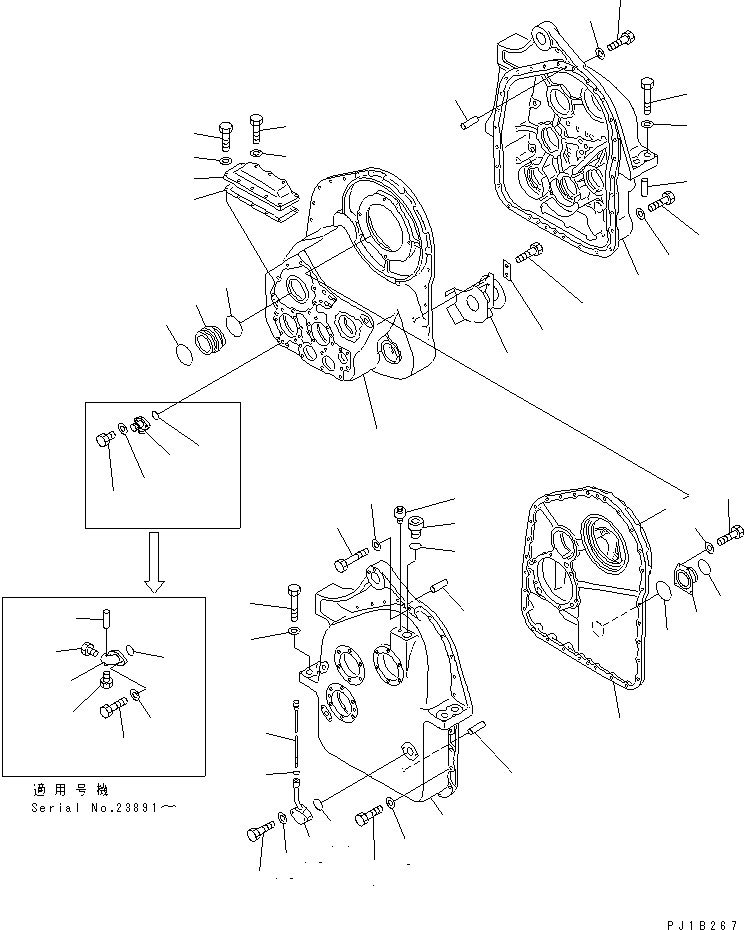 適用号機
Serial No.23891～

PJ1B267