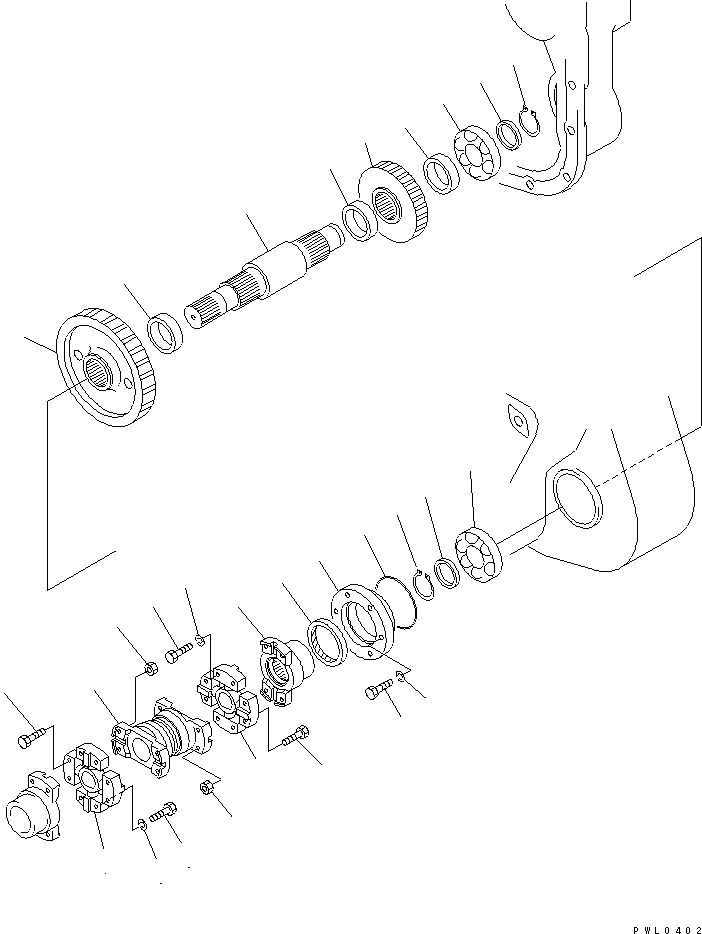 PWL0402