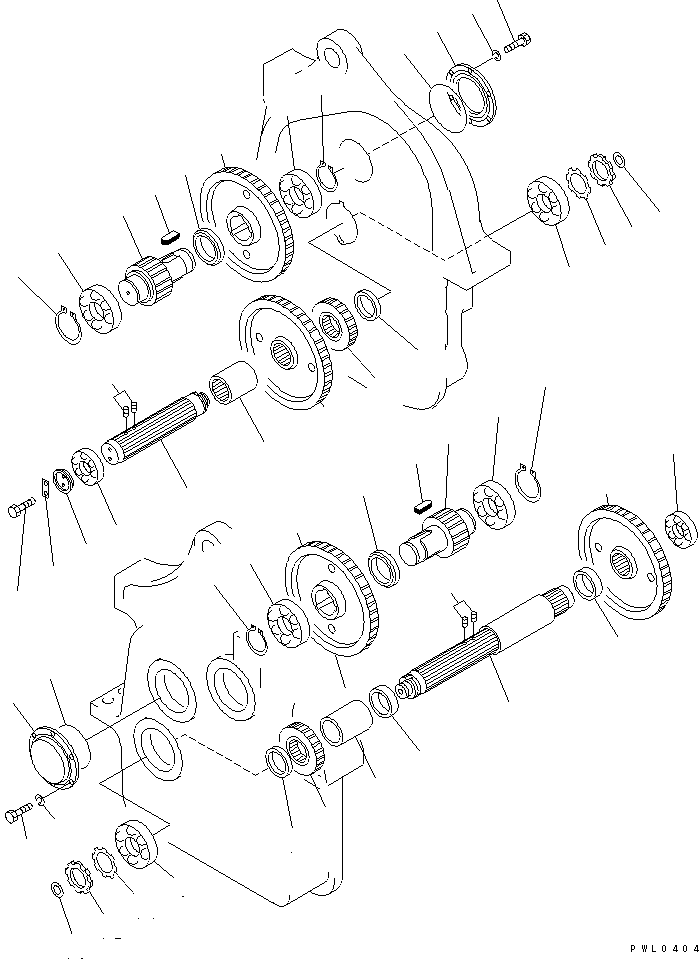 PWL0404