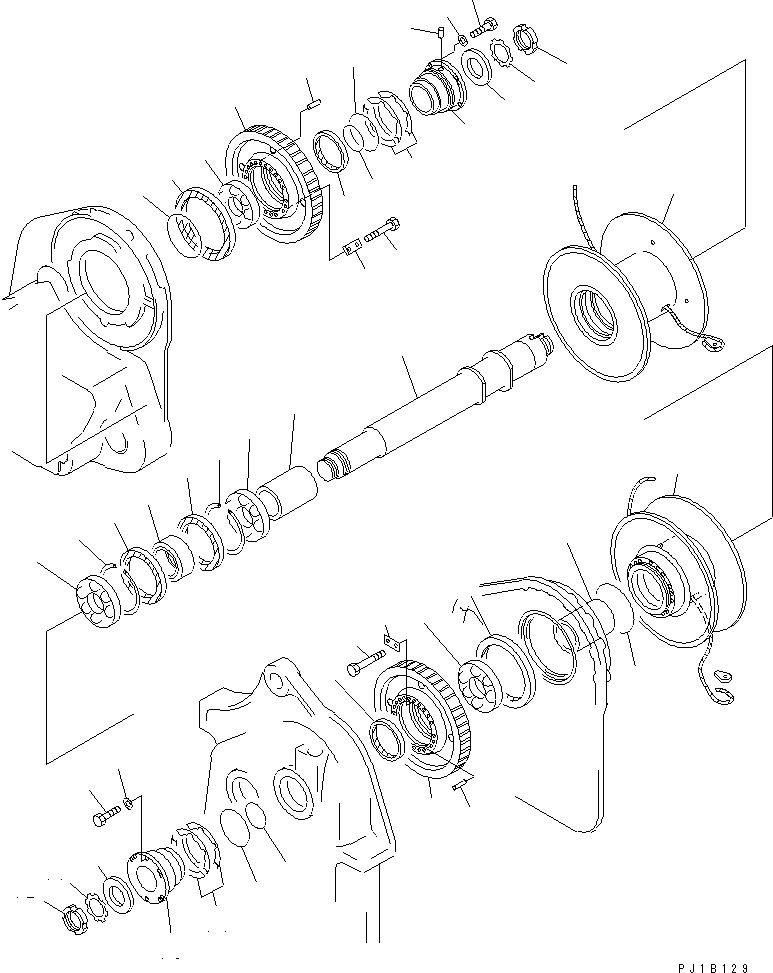 PJ1B129