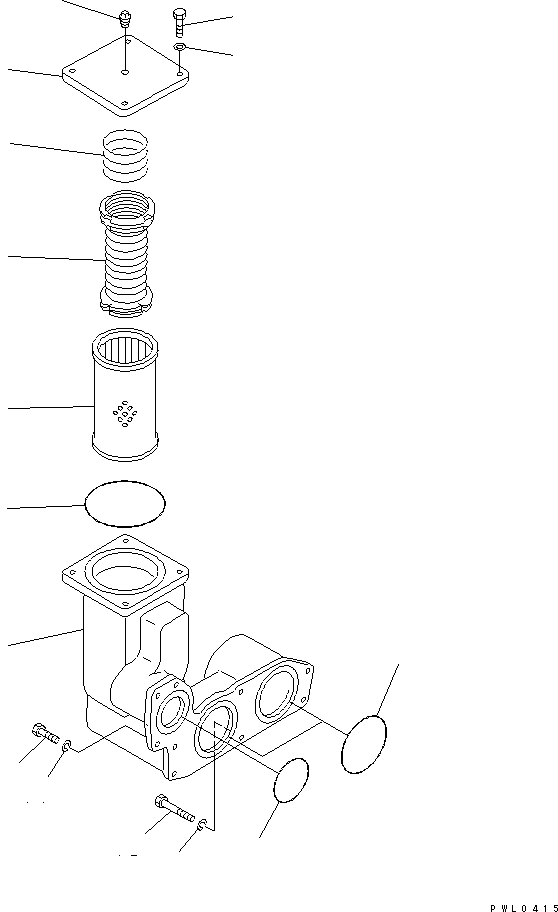 PWL0415