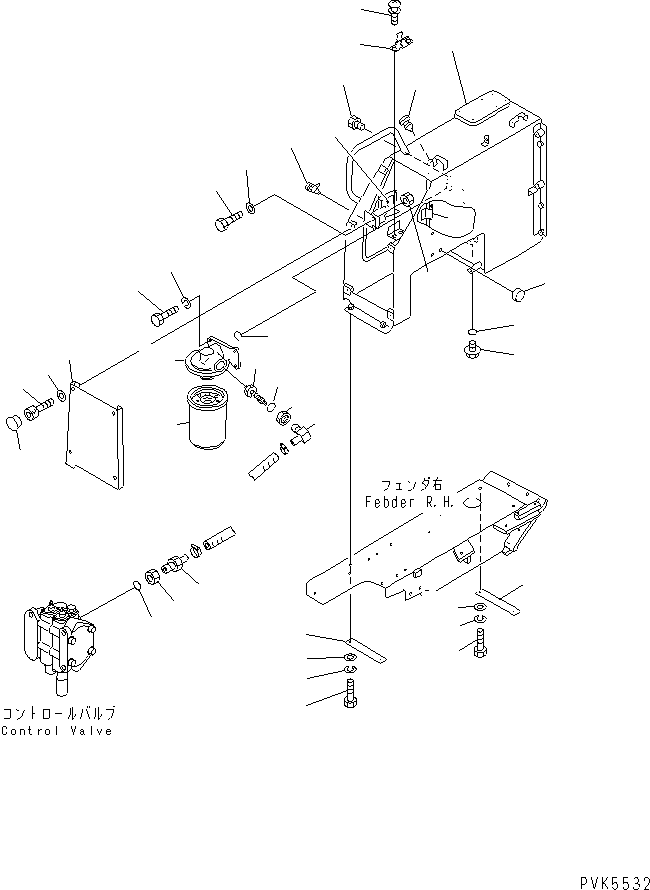 フェンダ右
Febder R.H.

コントロールバルブ
Control Valve

PVK5532