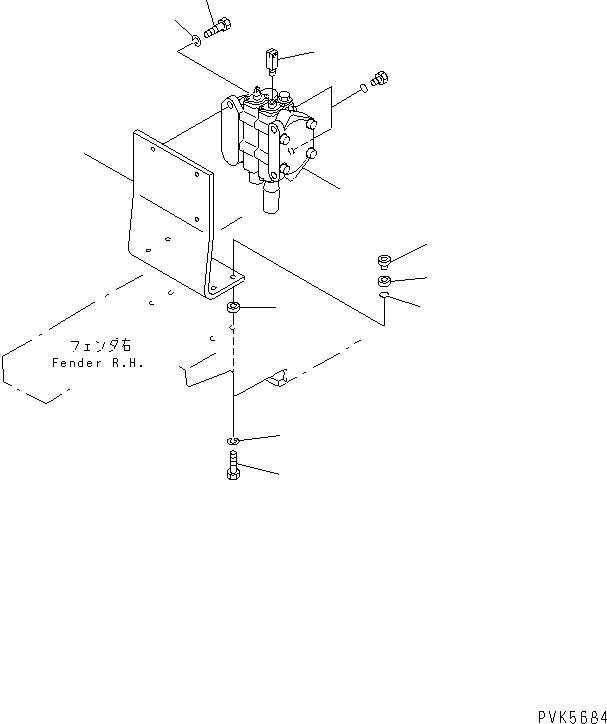 フェンダ右
Fender R.H.

PVK5684