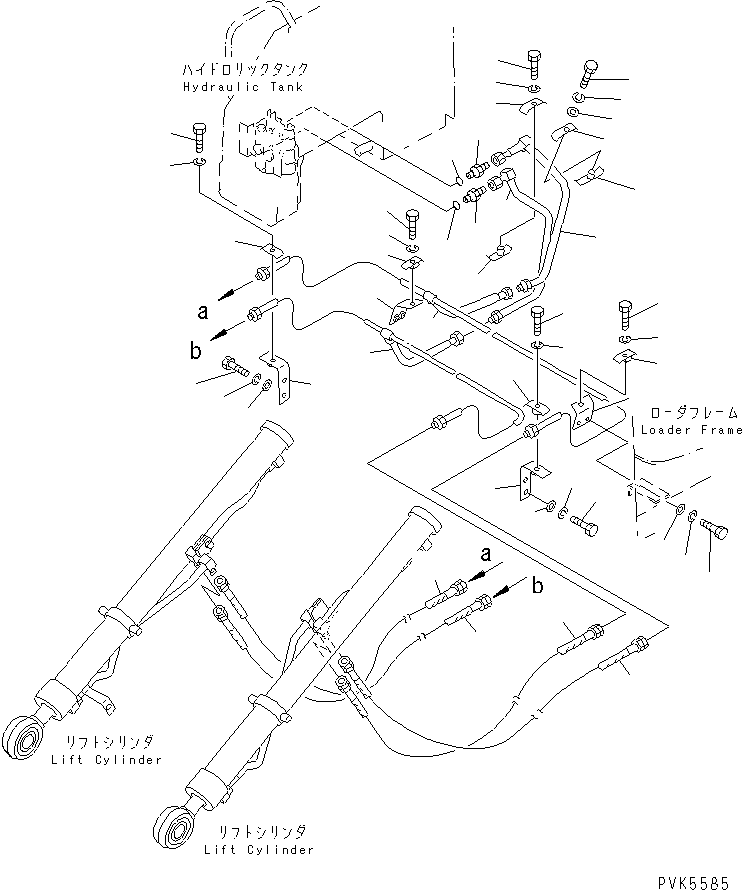 ハイドロリックタンク
Hydraulic Tank

a

b

ローダフレーム
Loader Frame

a

b

リフトシリンダ
Lift Cylinder

リフトシリンダ
Lift Cylinder

PVK5585