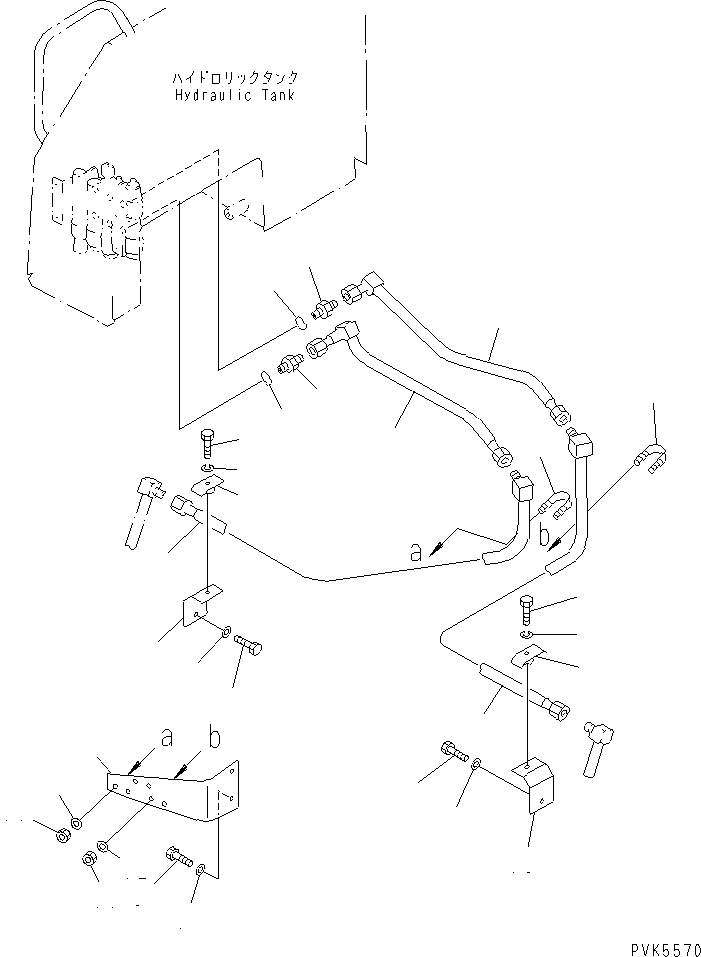 ハイドロリックタンク
Hydraulic Tank

a

b

a b

PVK5570