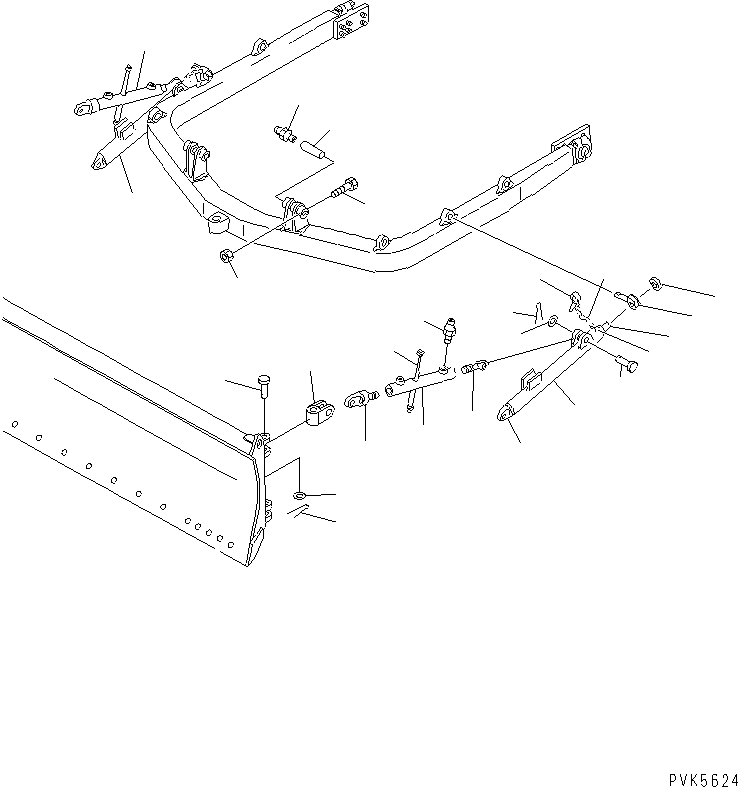 PVK5624