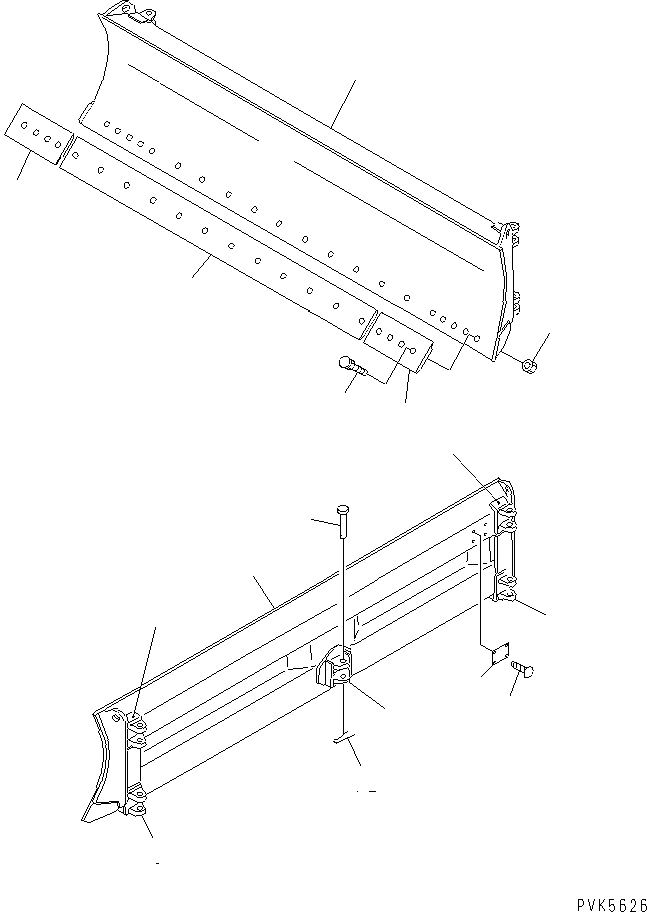 PVK5626