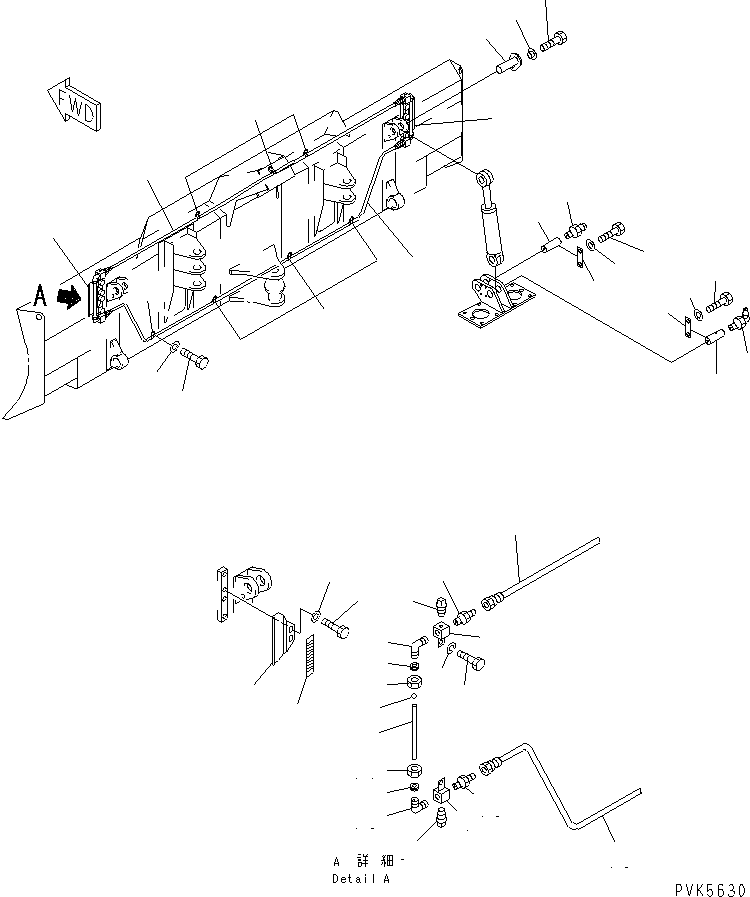 FWD

A

A 詳 細
Detail A

PVK5630