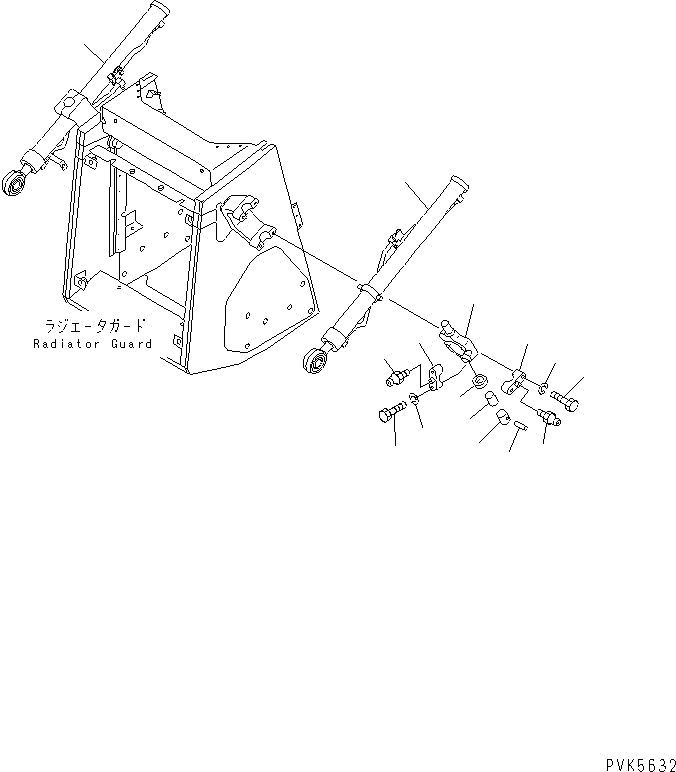 ラジエータガード
Radiator Guard

PVK5632