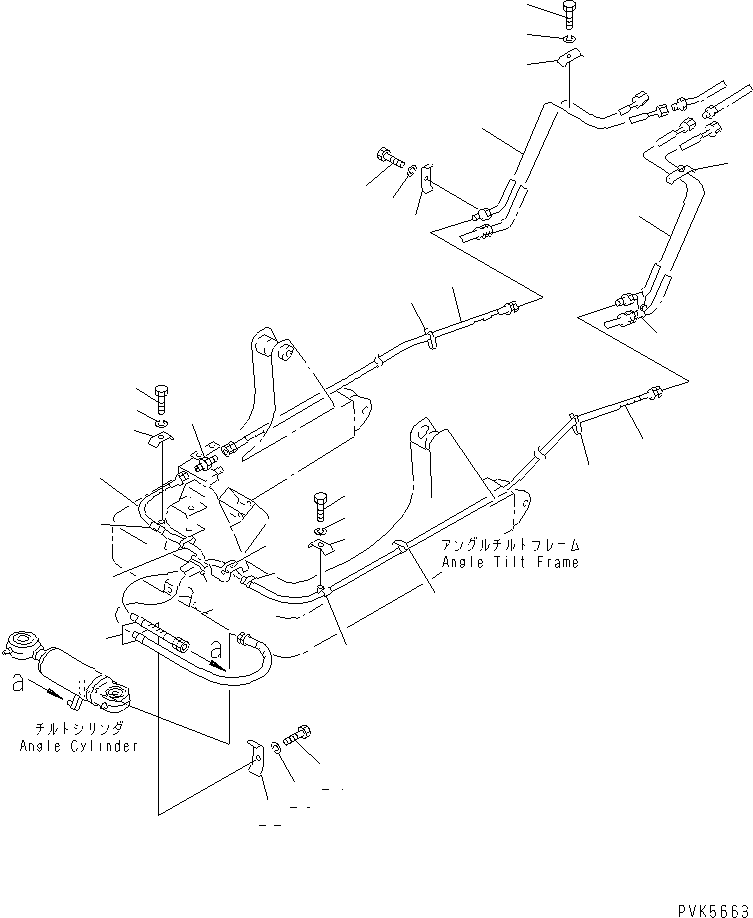 アングルチルトフレーム
Angle Tilt Frame

a

a

チルトシリンダ
Angle Cylinder

PVK5663