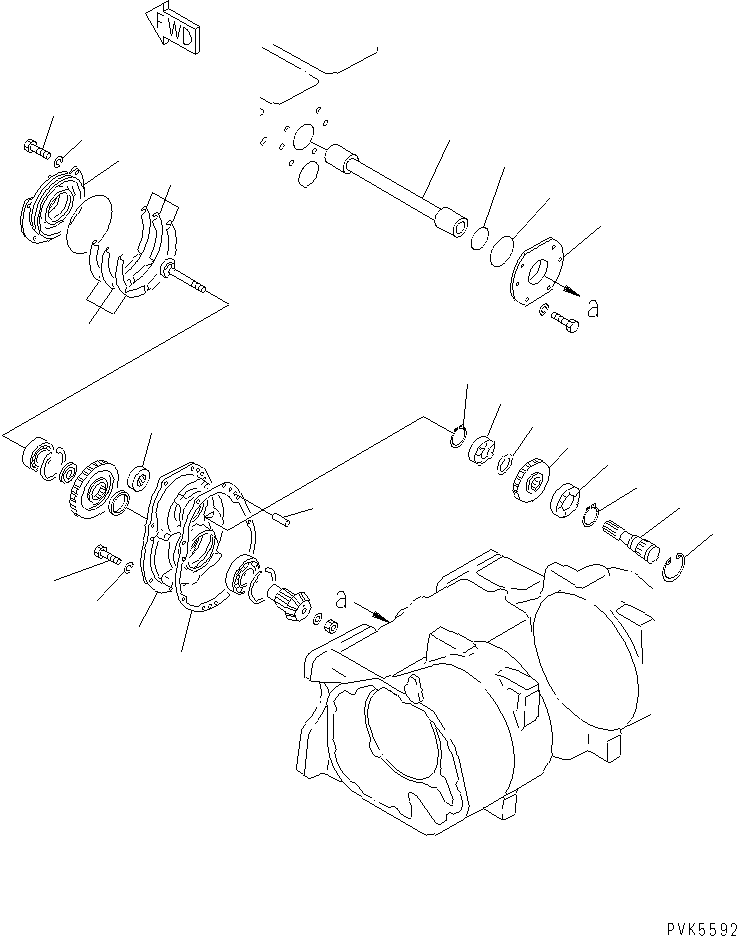 FWD

a

a

PVK5592