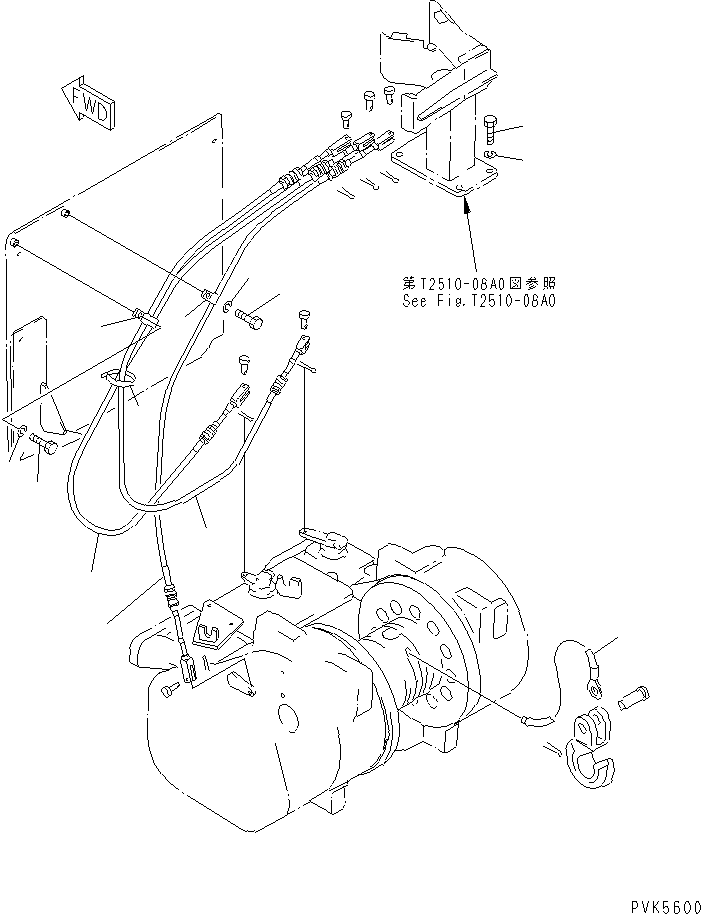 FWD

第T2510-06A0図参照
See Fig.T2510-06A0

PVK5600