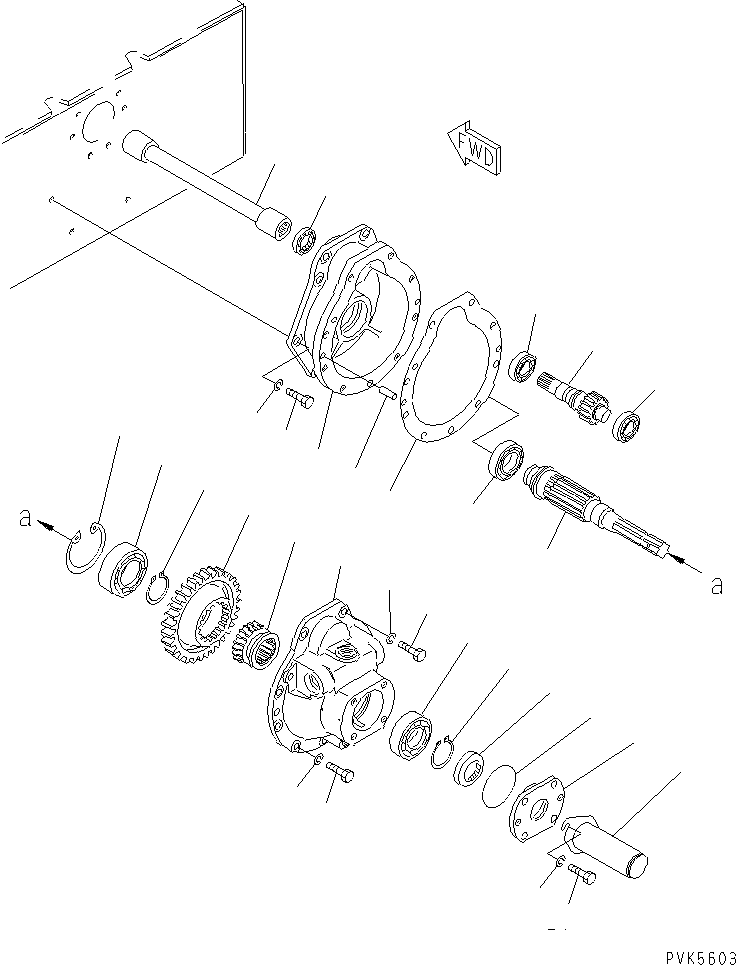 FWD

a

a

PVK5603