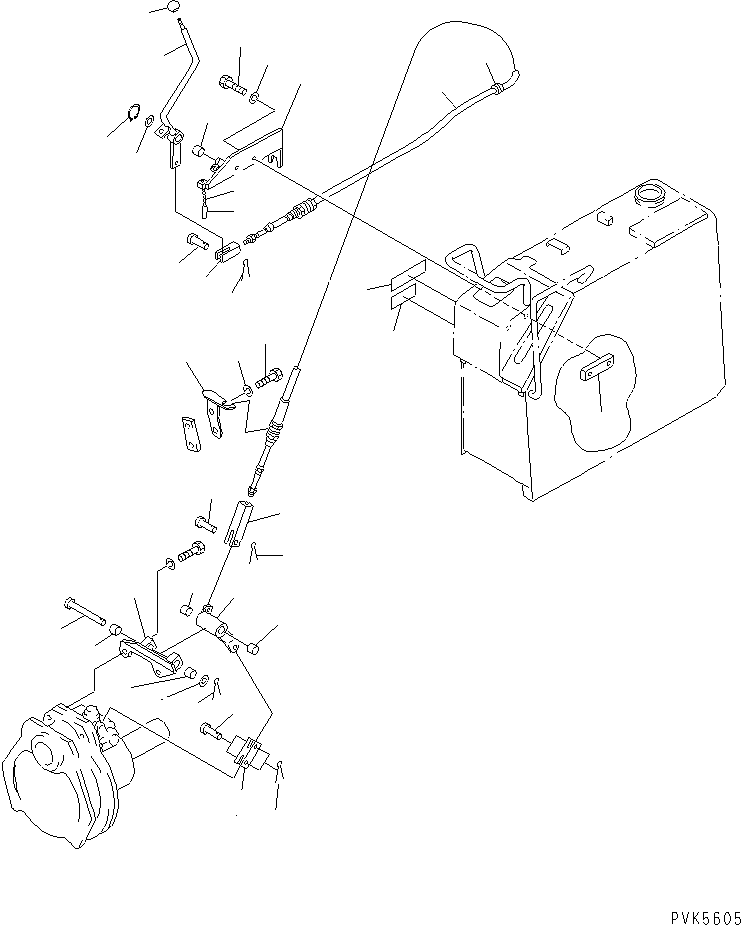 PVK5605