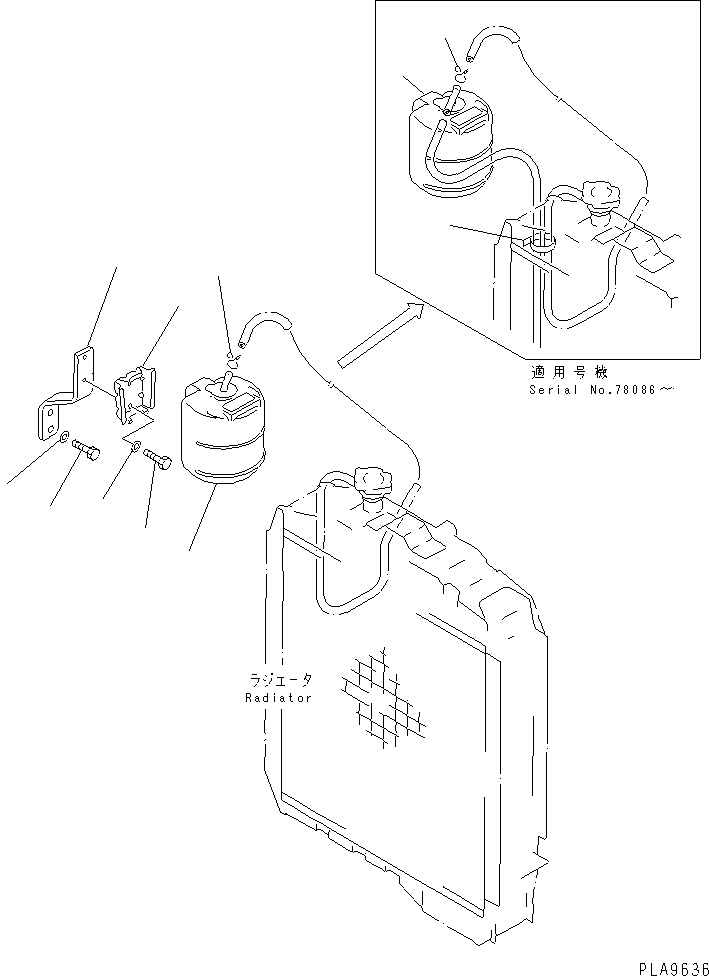 適用号機
Serial No.78086～

ラジエータ
Radiator

PLA9636