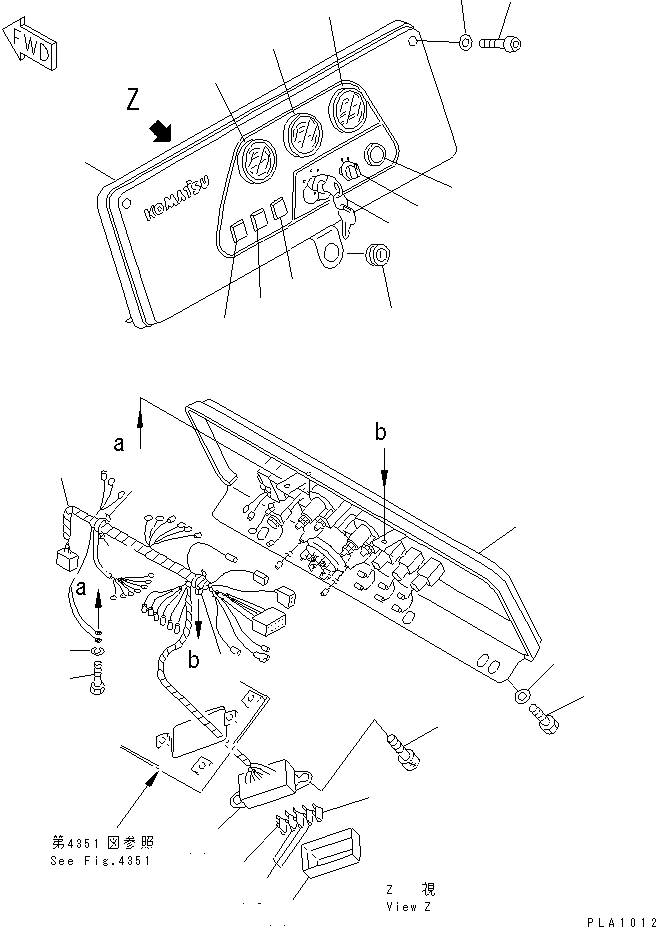 FWD

Z

KOMATSU

a

b

a

b

第4351図参照
See Fig.4351

Z 視
View Z

PLA1012