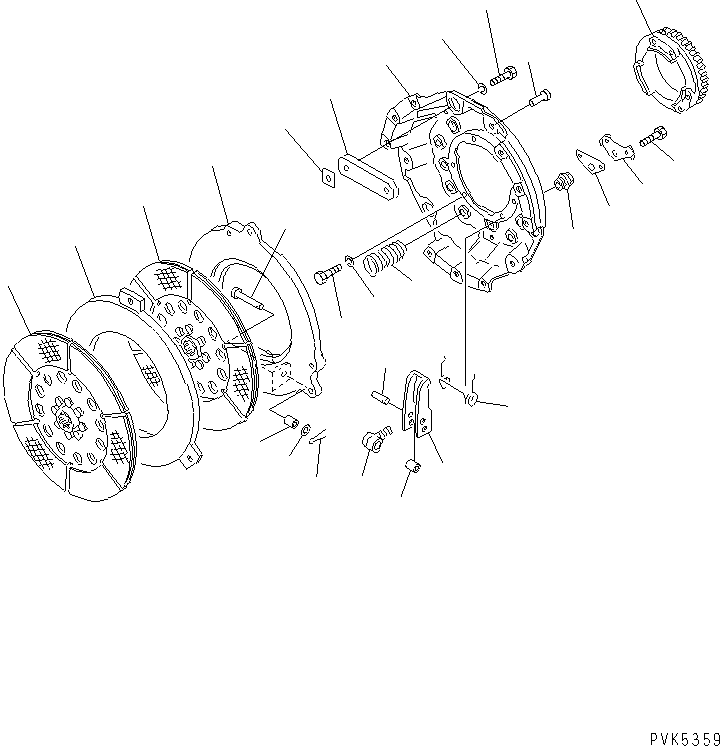 PVK5359