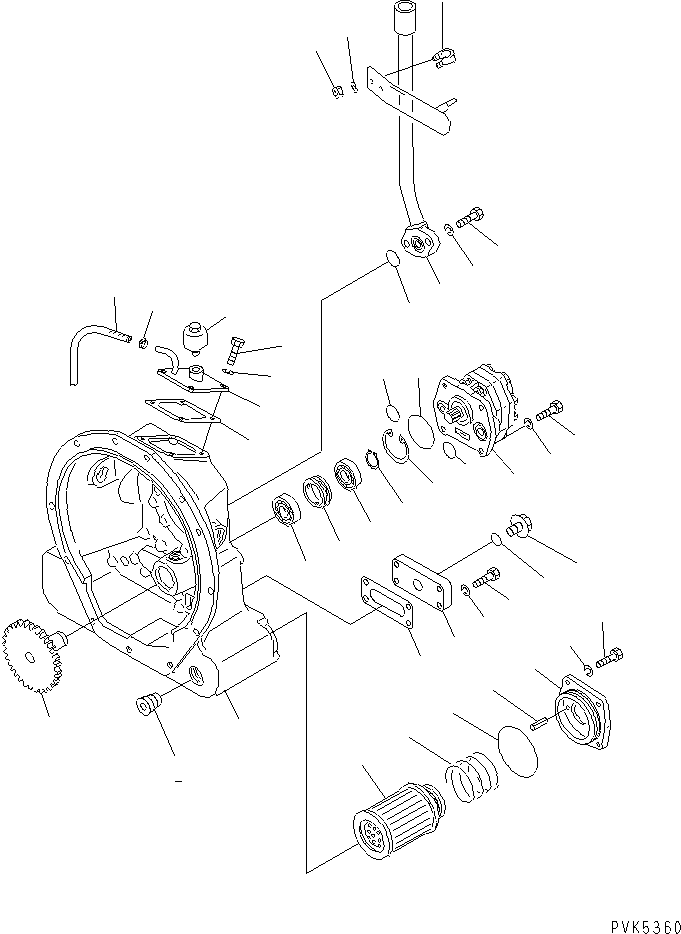 PVK5360