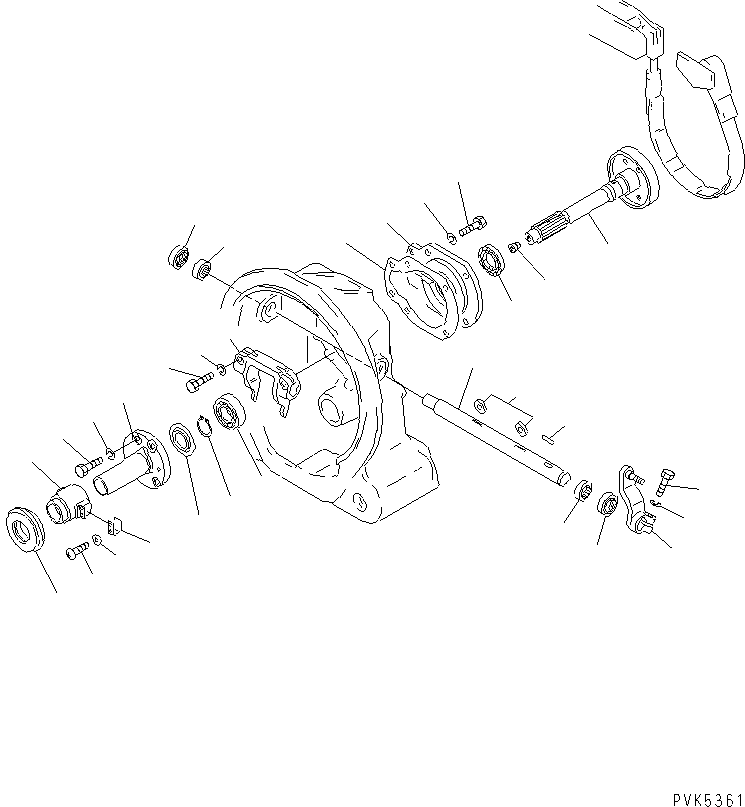 PVK5361