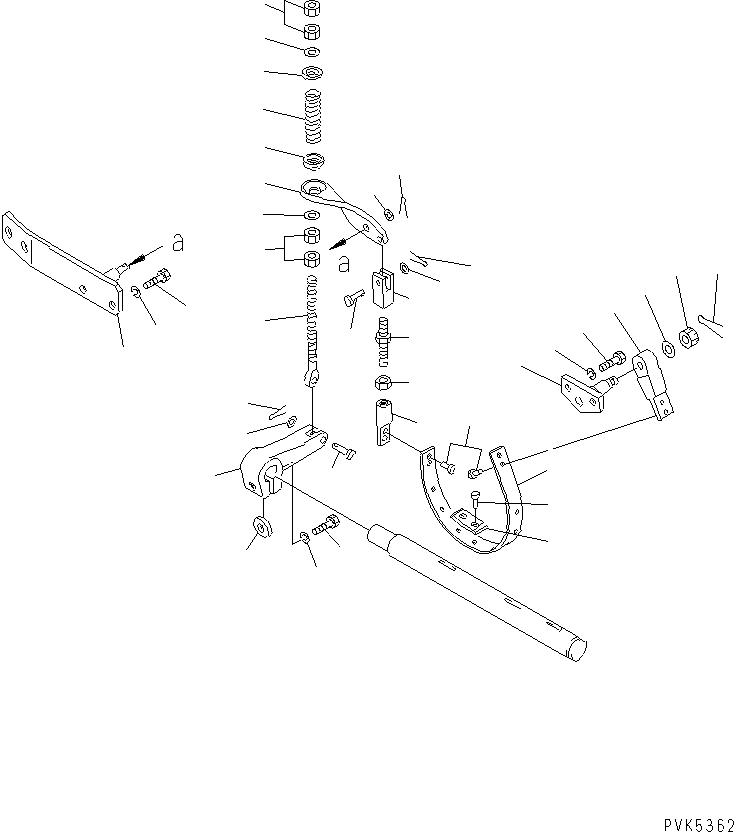 a

a

PVK5362