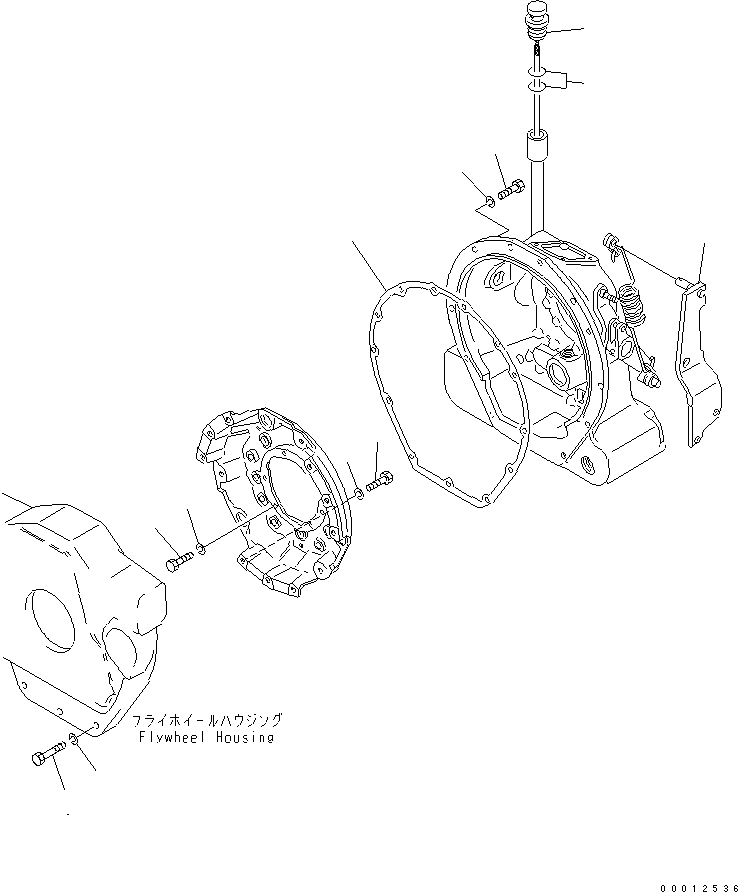 フライホイールハウジング
Flywheel Housing

00012536