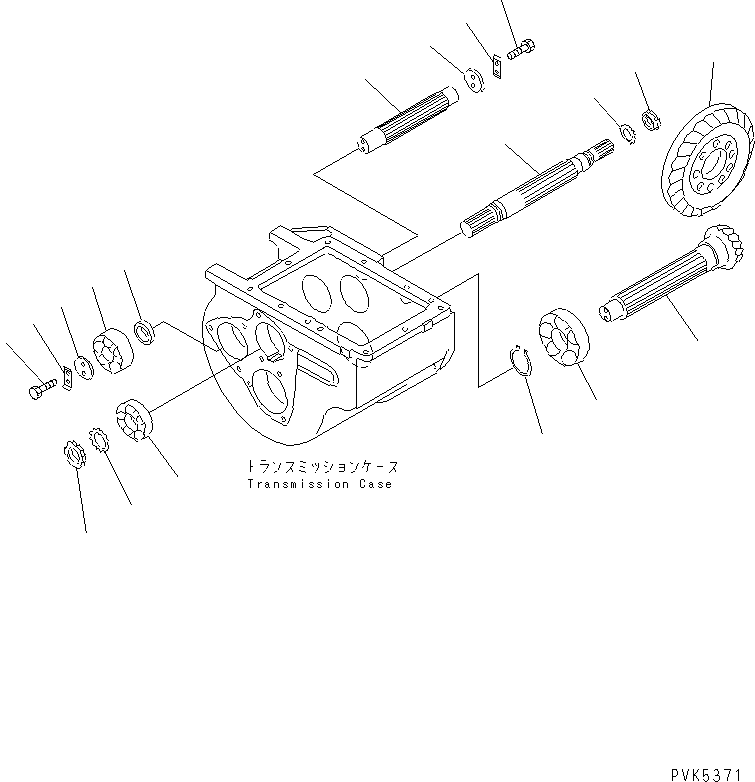 トランスミッションケース
Transmission Case

PVK5371