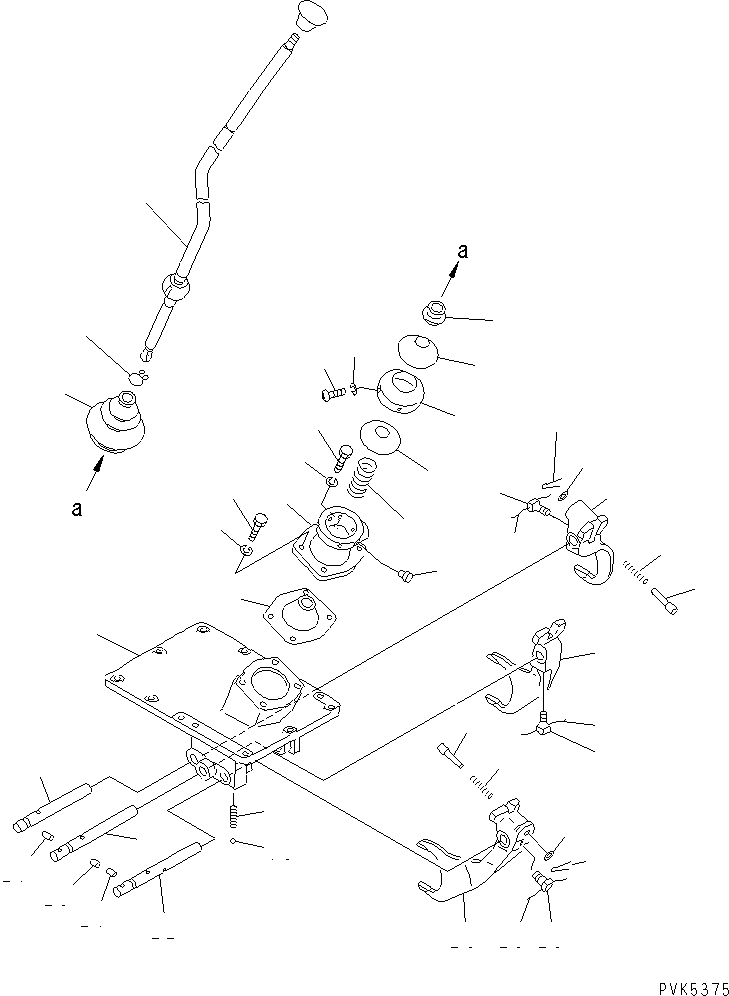 a

a

PVK5375