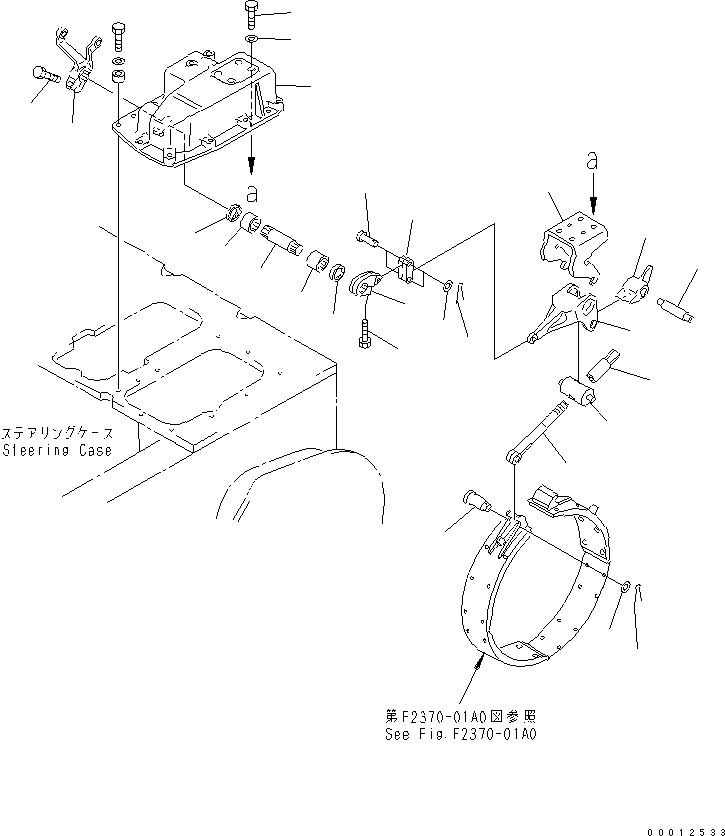 a

a

ステアリングケース
Steering Case

第F2370-01A0図参照
See Fig.F2370-01A0

00012533