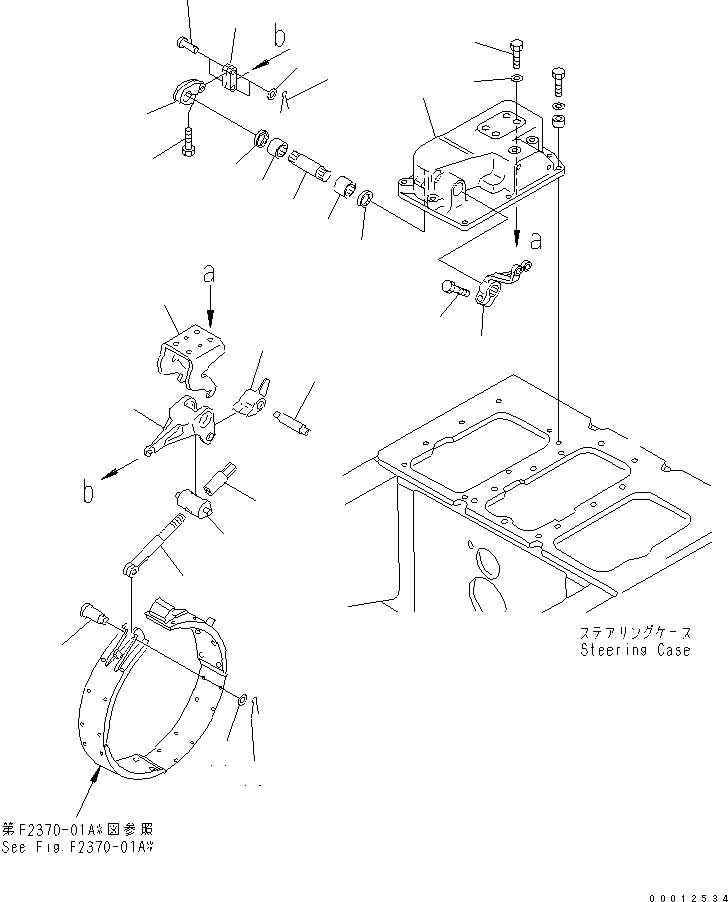 b
a
a
b
ステアリングケース
Steering Case
第F2370-01A※図参照
See Fig.F2370-01A※
00012534