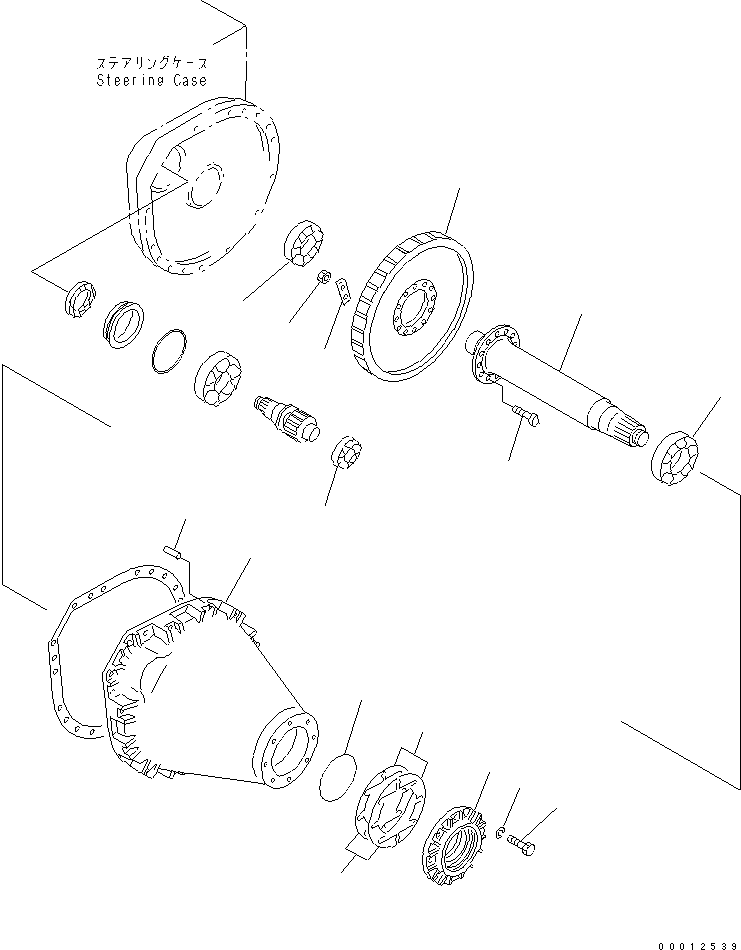 ステアリングケース
Steering Case

00012539