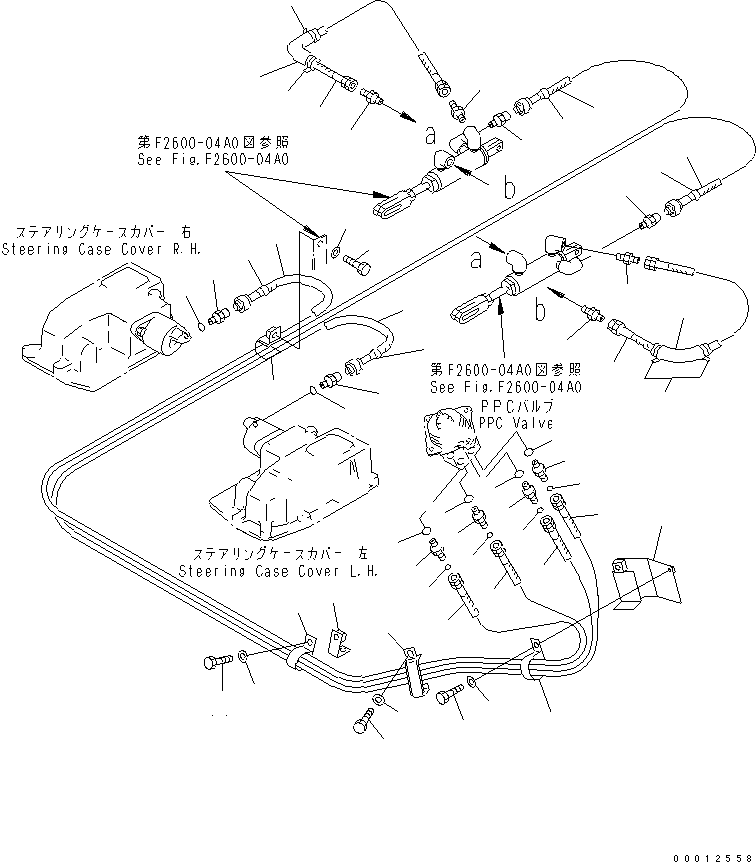 第F2600-04A0図参照
See Fig.F2600-04A0

a

b

ステアリングケースカバー 右
Steering Case Cover R.H.

a

b

第F2600-04A0図参照
See Fig.F2600-04A0

PPCバルブ
PPC Valve

ステアリングケースカバー 左
Steering Case Cover L.H.

00012558