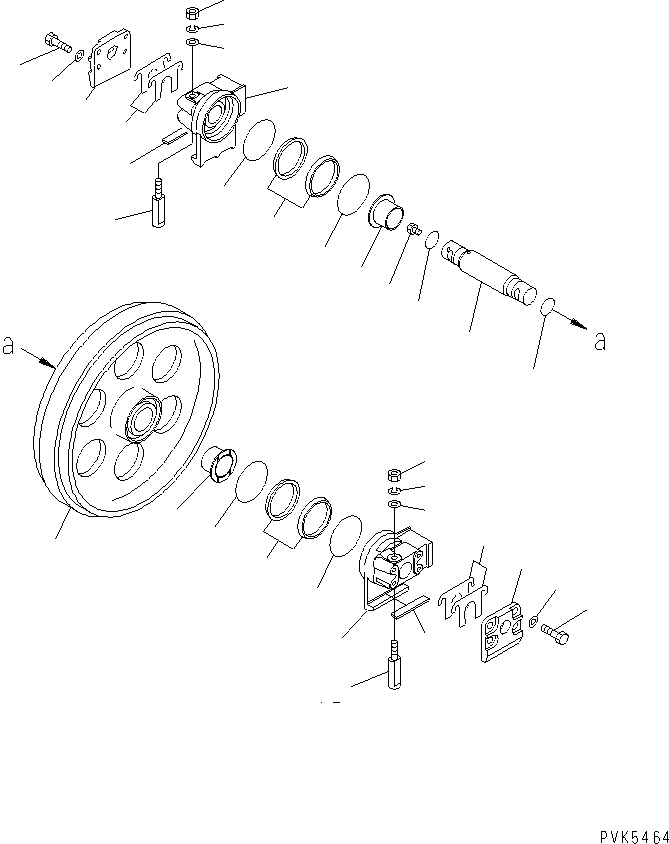 a
a
PVK5464