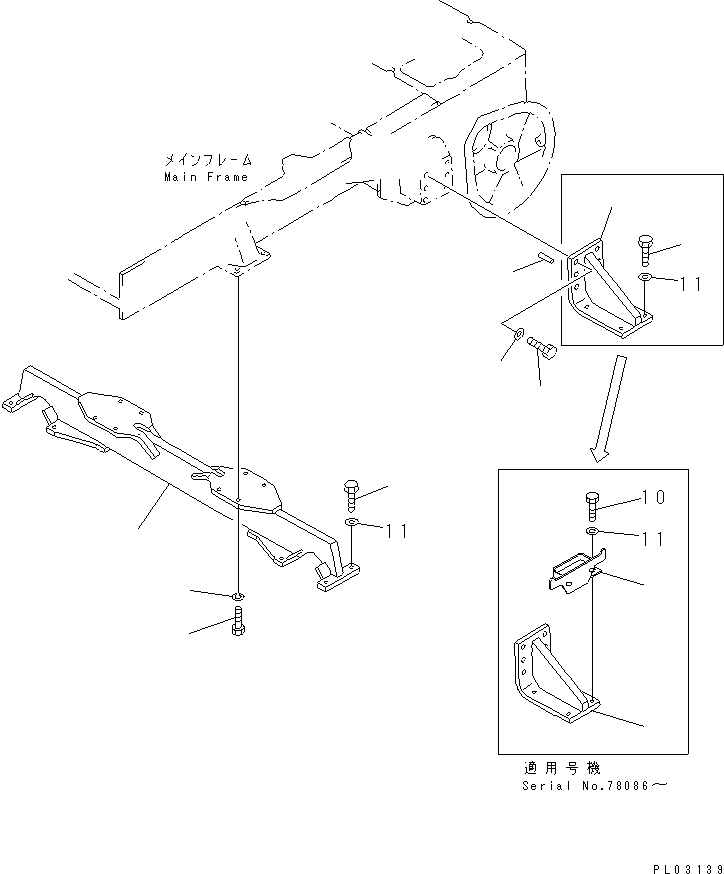 メインフレーム
Main Frame

11

11

10

11

適用号機
Serial No.78086～

PL03139