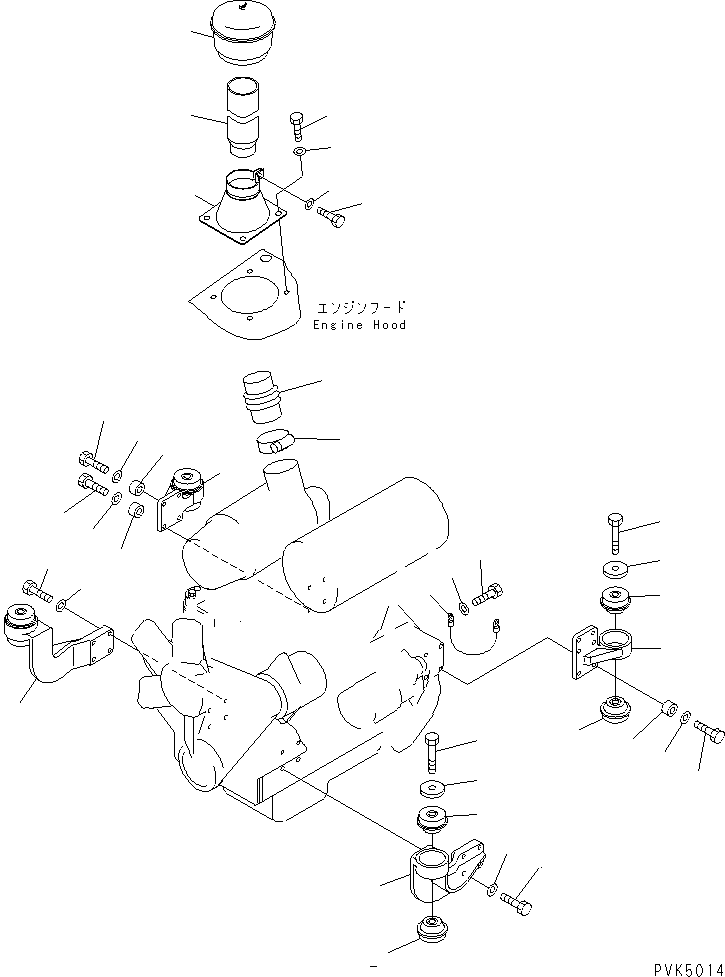 エンジンフード
Engine Hood

PVK5014