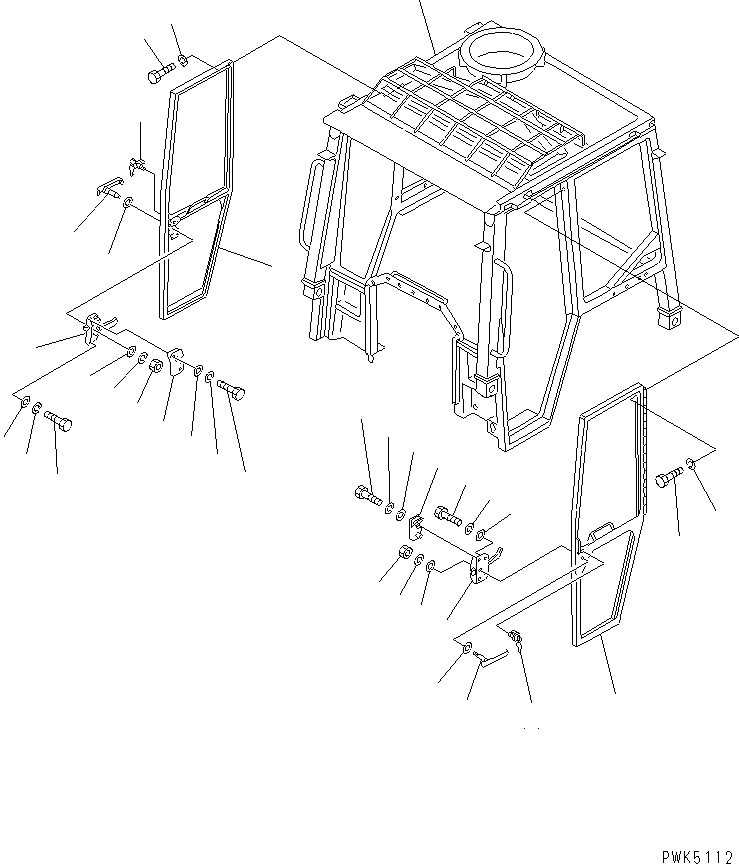 PWK5112