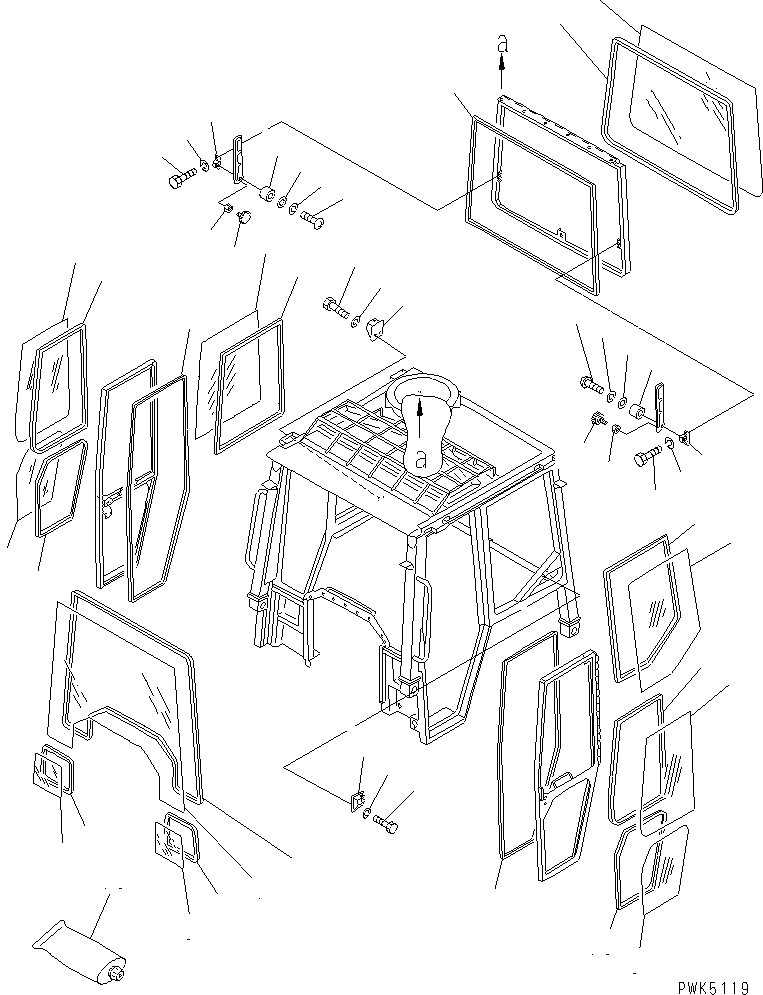 a

a

PWK5119