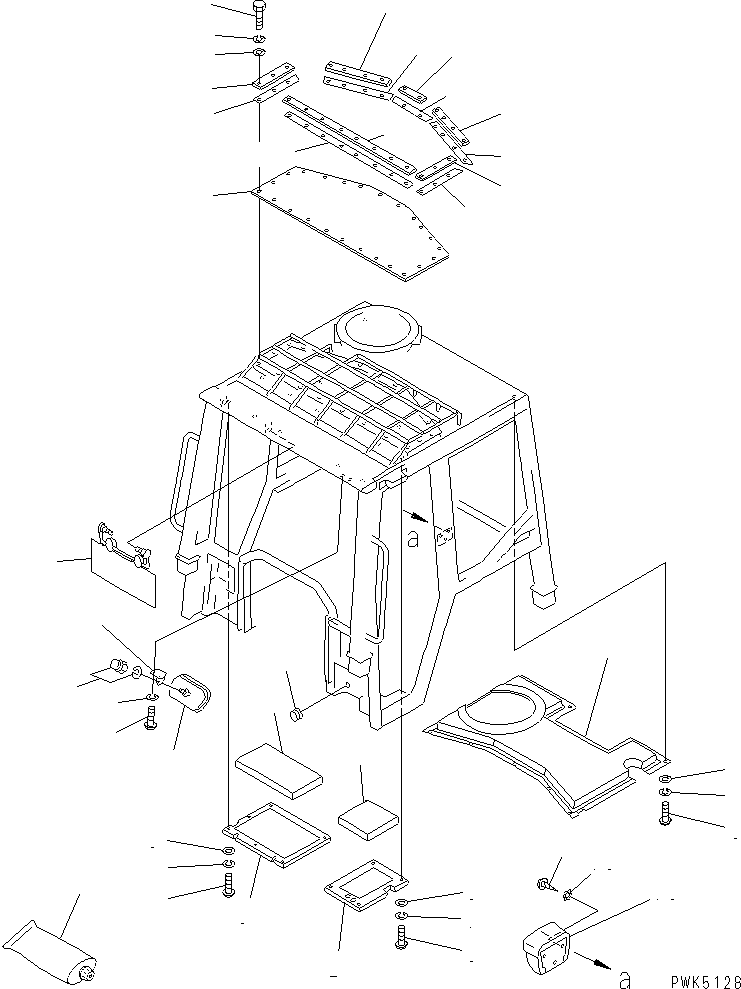 a

a

PWK5128