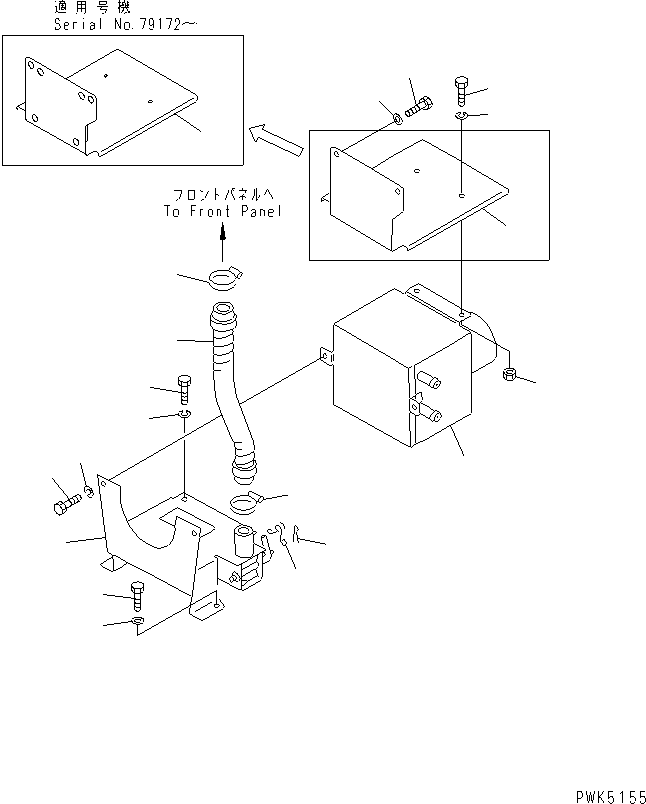 適用号機
Serial No.79172～

フロントパネルへ
To Front Panel

PWK5155