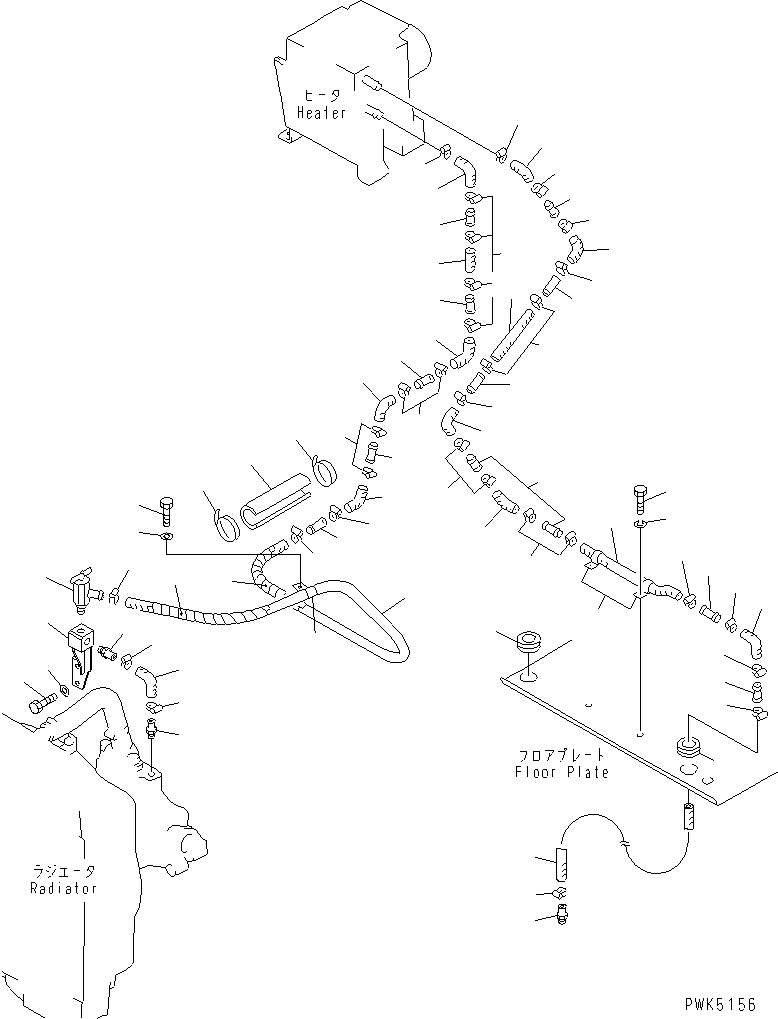 ヒータ
Heater

フロアプレート
Floor Plate

ラジエータ
Radiator

PWK5156