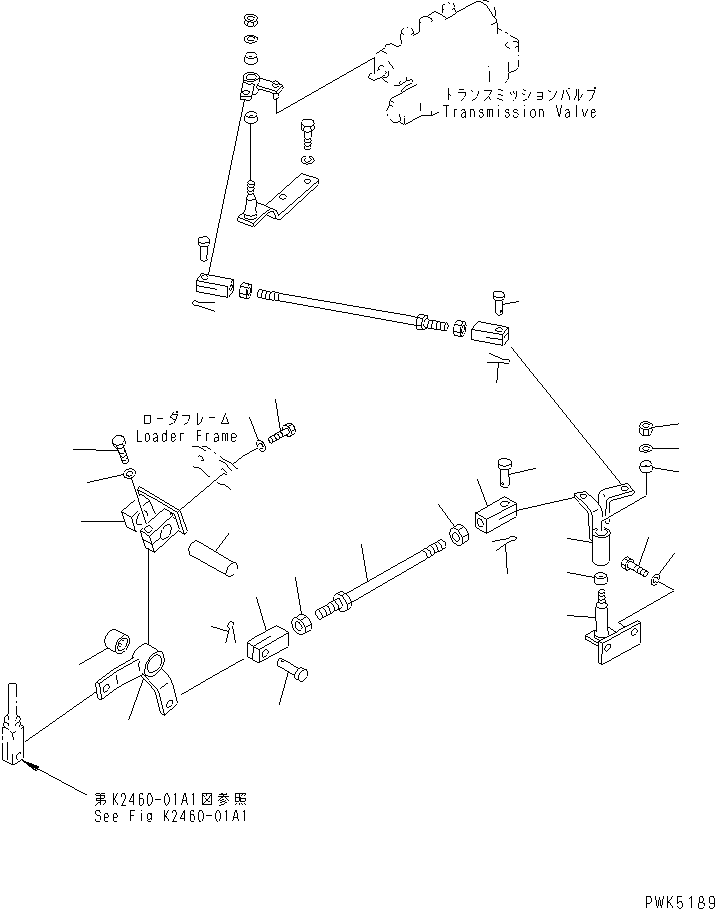 トランスミッションバルブ
Transmission Valve

ローダフレーム
Loader Frame

第K2460-01A1図参照
See Fig K2460-01A1

PWK5189