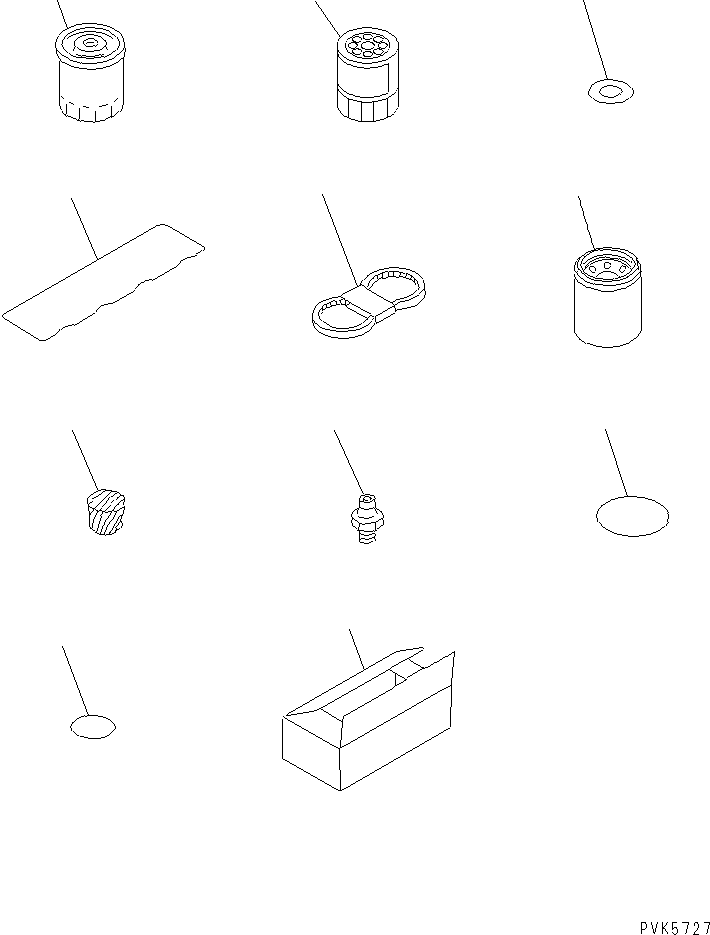 PVK5727