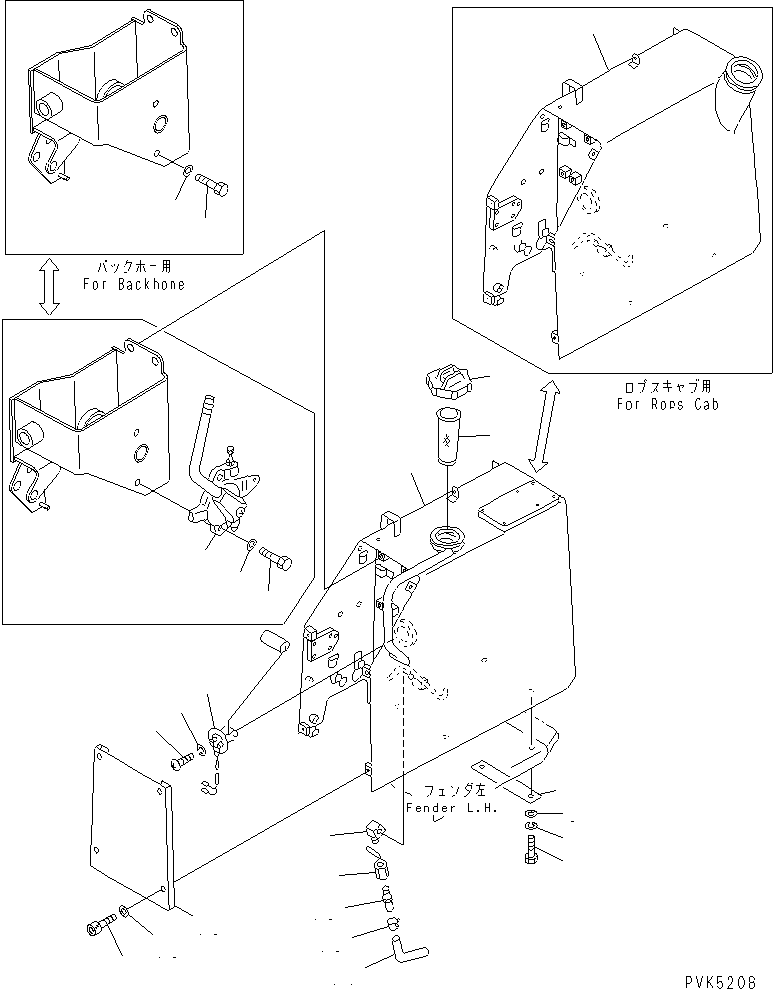 バックホー用
For Backhone

ロプスキャブ用
For Rops Cab

フェンダ左
Fender L.H.

PVK5208