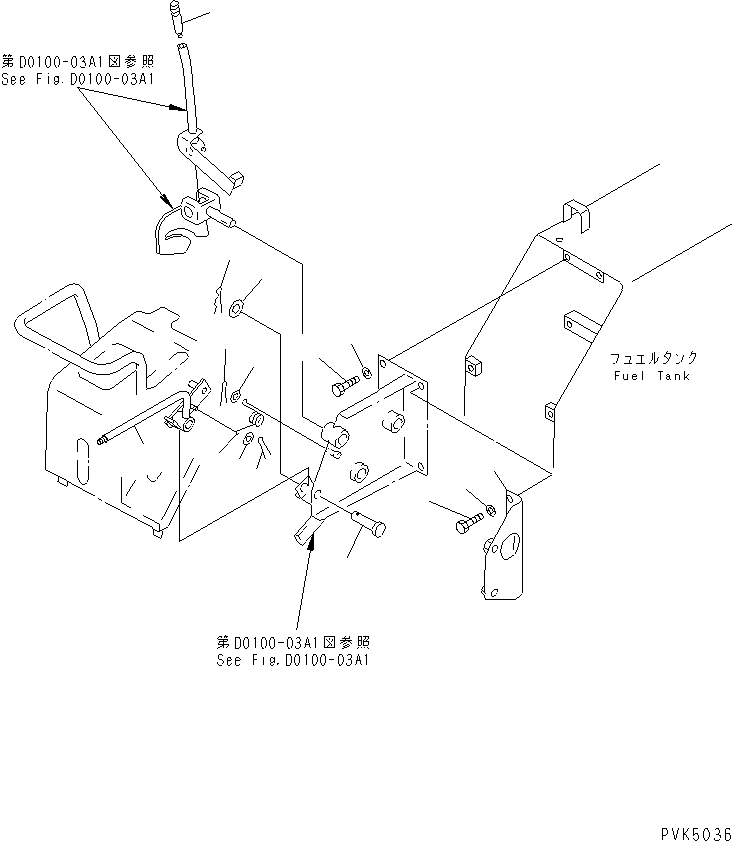 第D0100-03A1図参照
See Fig.D0100-03A1

フュエルタンク
Fuel Tank

第D0100-03A1図参照
See Fig.D0100-03A1

PVK5036