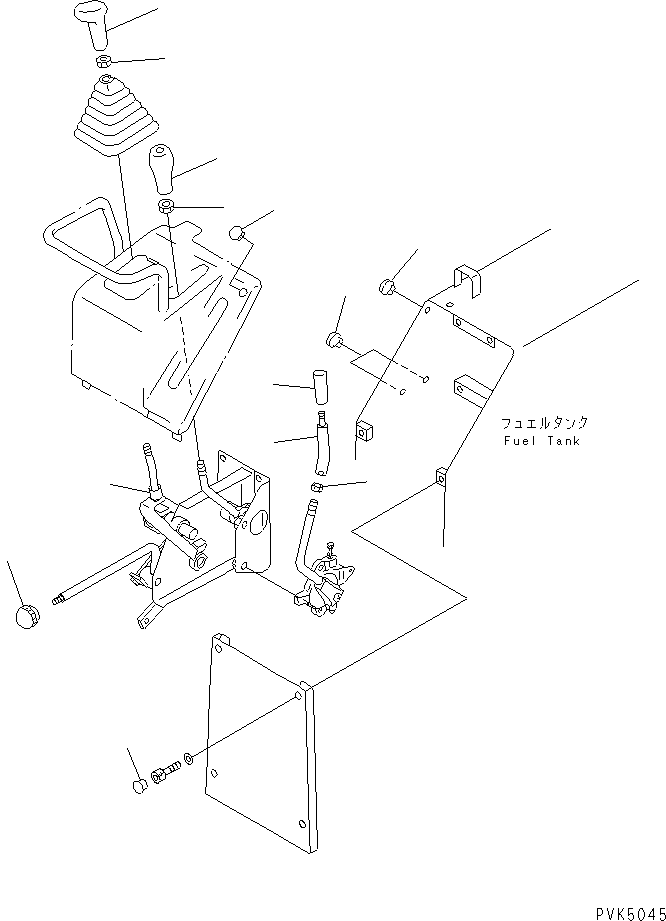 フュエルタンク
Fuel Tank

PVK5045