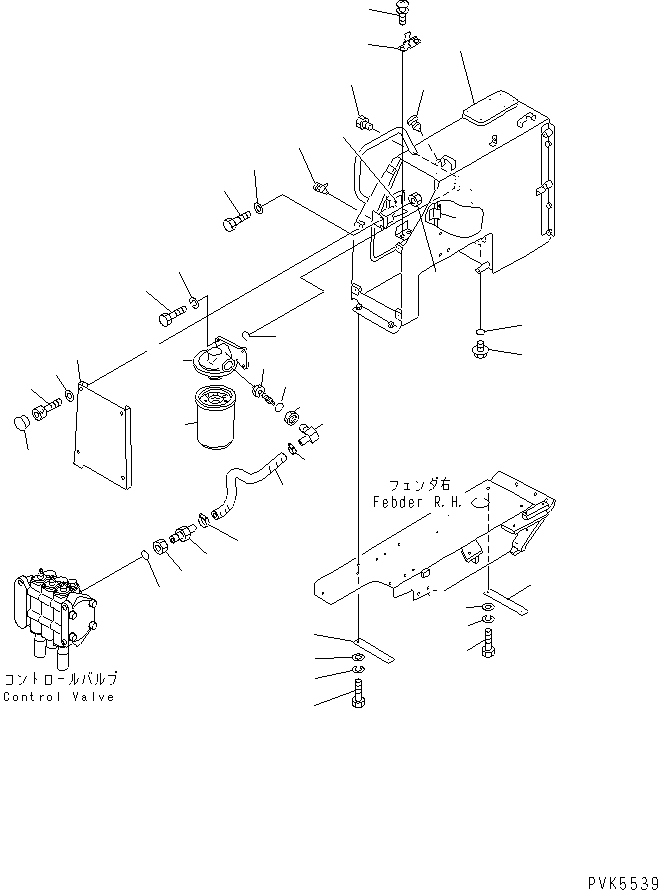 フェンダ右
Febder R.H.

コントロールバルブ
Control Valve

PVK5539