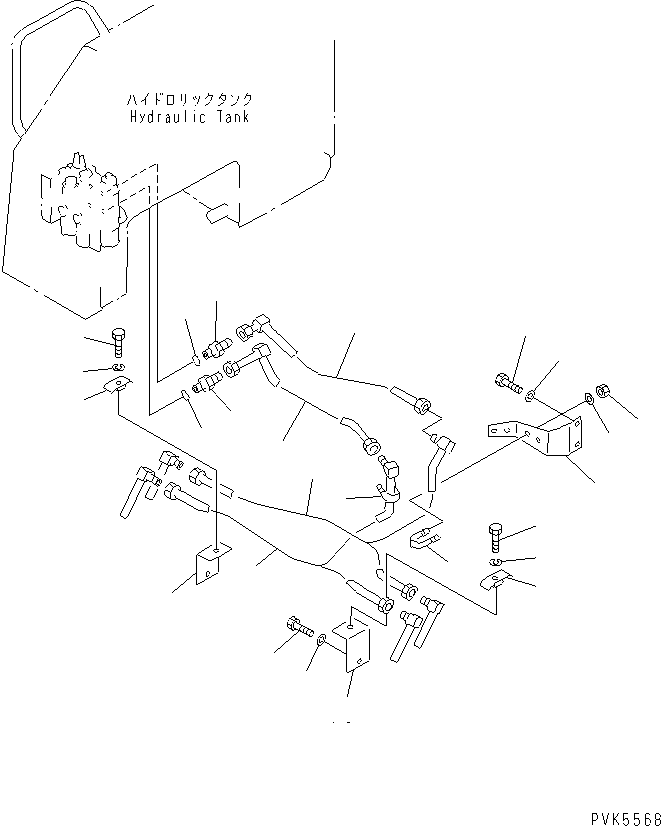 ハイドロリックタンク
Hydraulic Tank

PVK5568